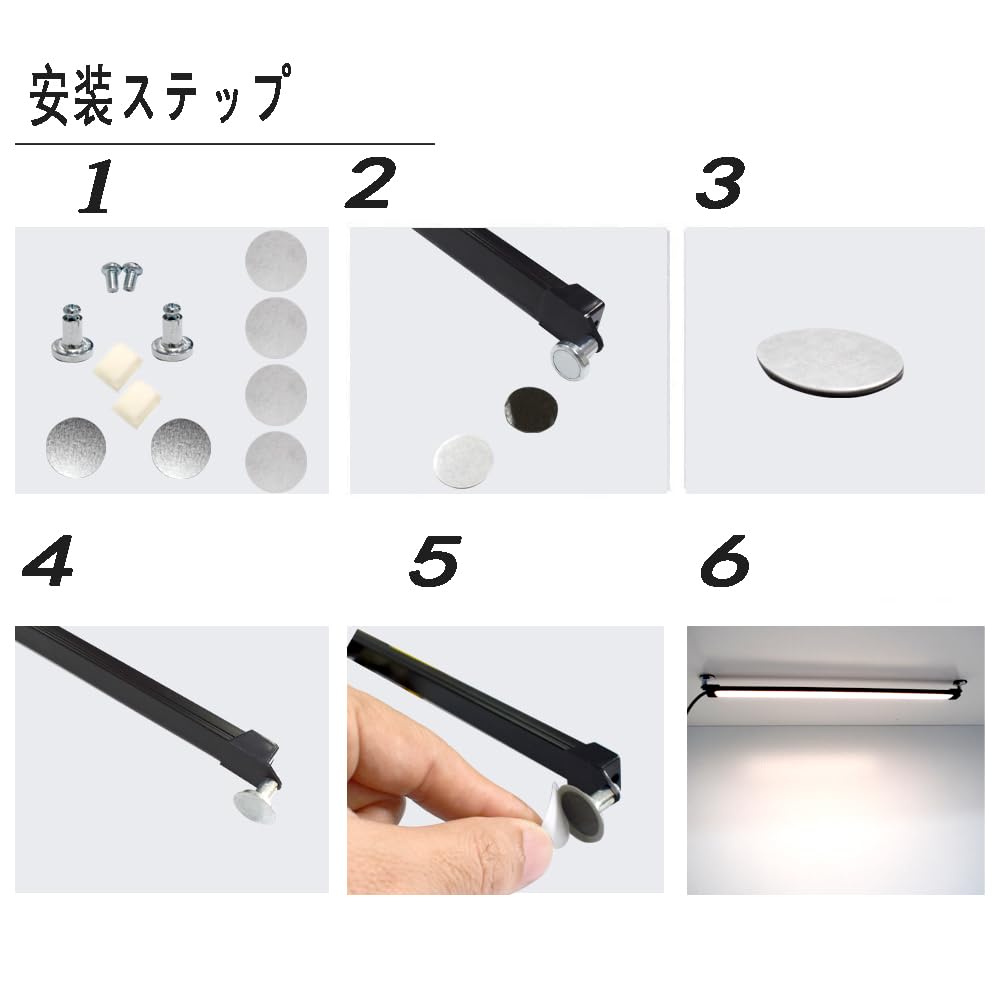 安装ステップ

1

2

3

4

5

6